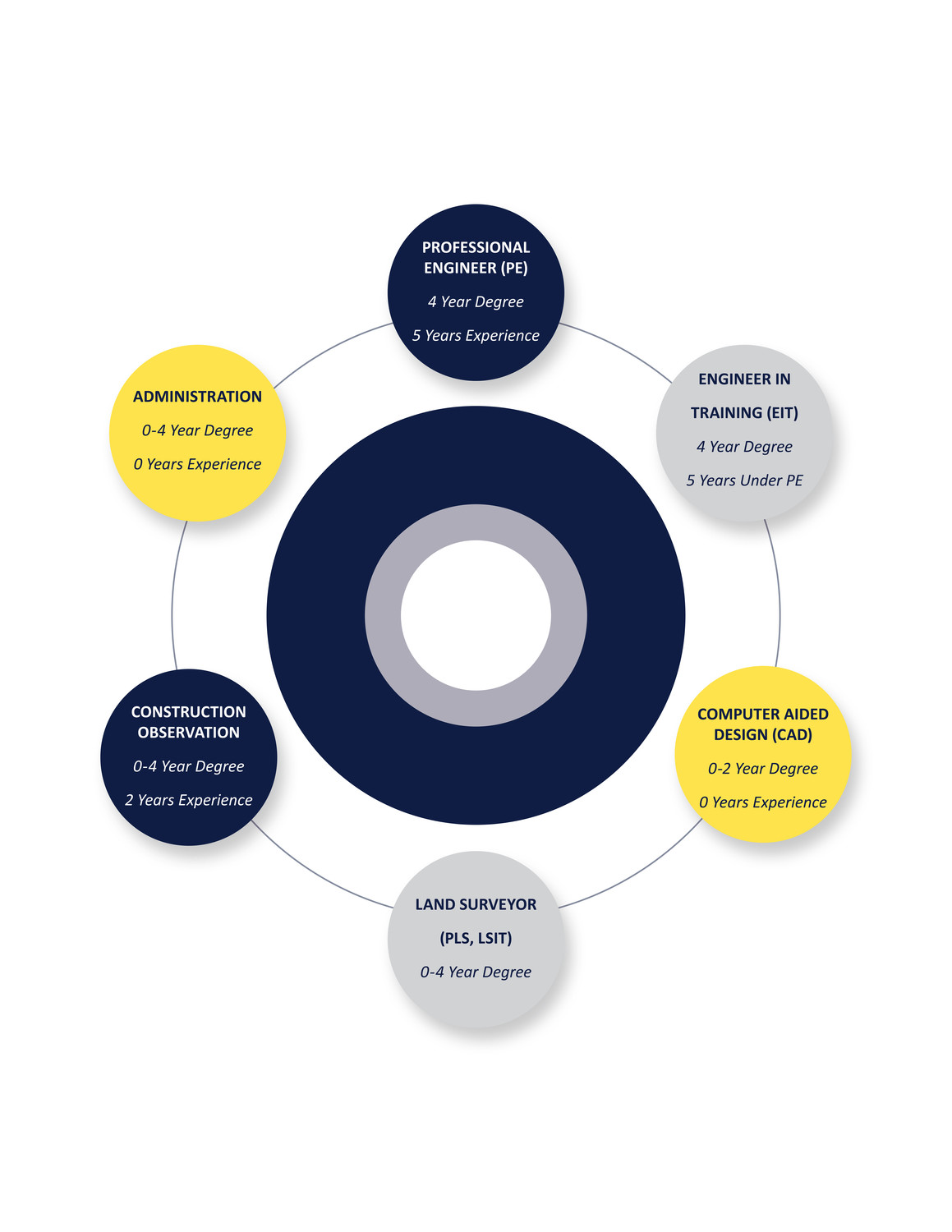 PROFESSIONAL ENGINEER (PE)

4 Year Degree

5 Years Experience

ENGINEER IN TRAINING (EIT)

4 Year Degree

5 Years Under PE

COMPUTER AIDED DESIGN (CAD)

0-2 Year Degree

0 Years Experience

LAND SURVEYOR (PLS, LSIT)

0-4 Year Degree

CONSTRUCTION OBSERVATION

0-4 Year Degree

2 Years Experience

ADMINISTRATION

0-4 Year Degree

0 Years Experience